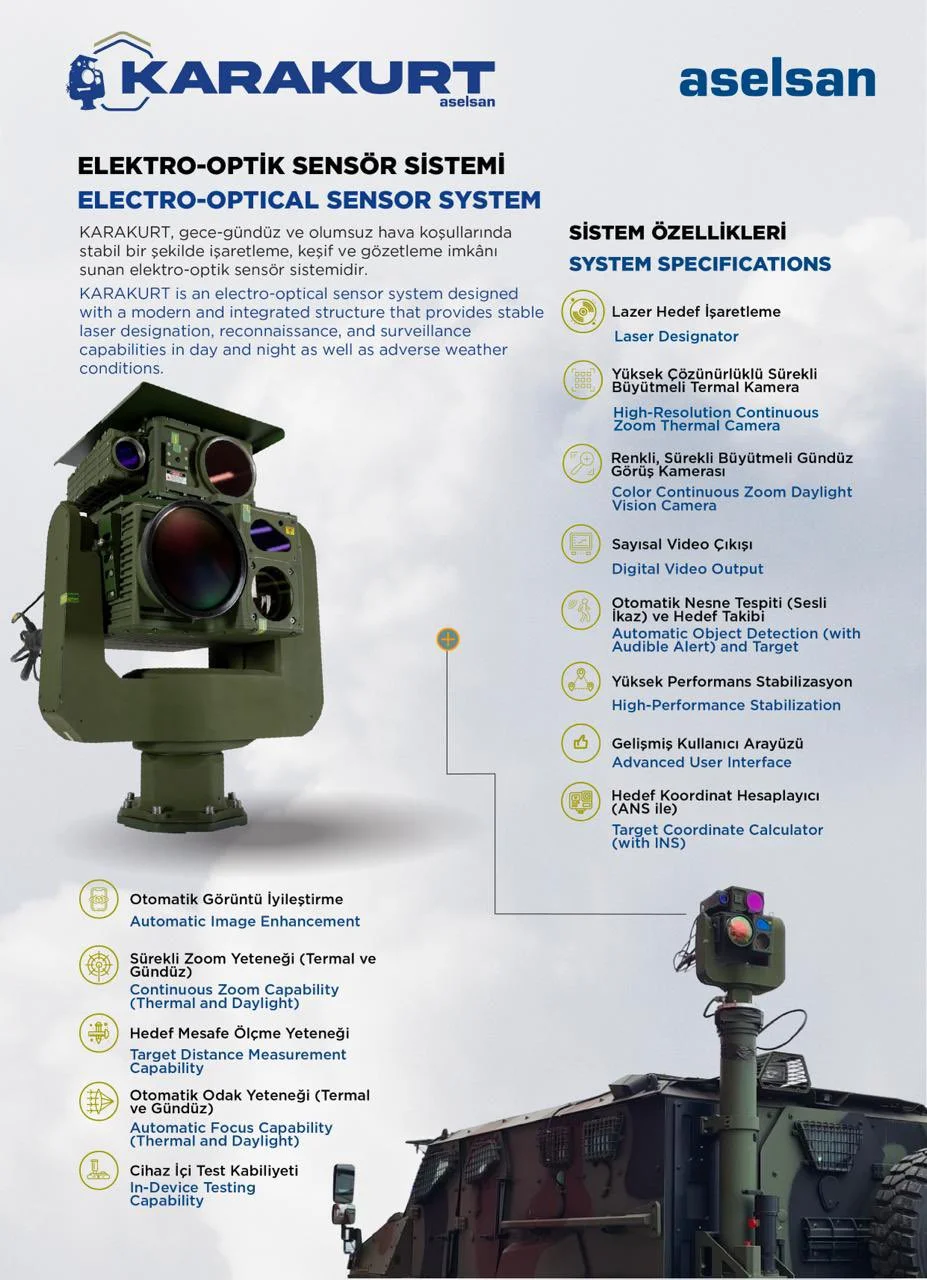 KARAKURT
aselsan

aselsan

ELEKTRO-OPTİK SENSÖR SİSTEMİ
ELECTRO-OPTICAL SENSOR SYSTEM

KARAKURT, gece-gündüz ve olumsuz hava koşullarında stabil bir şekilde işaretleme, keşif ve gözetleme imkânı sunan elektro-optik sensör sistemidir.

KARAKURT is an electro-optical sensor system designed with a modern and integrated structure that provides stable laser designation, reconnaissance, and surveillance capabilities in day and night as well as adverse weather conditions.

SİSTEM ÖZELLİKLERİ
SYSTEM SPECIFICATIONS

Lazer Hedef İşaretleme
Laser Designator

Yüksek Çözünürlüklü Sürekli Büyütmeli Termal Kamera
High-Resolution Continuous Zoom Thermal Camera

Renkli, Sürekli Büyütmeli Gündüz Görüş Kamerası
Color Continuous Zoom Daylight Vision Camera

Sayısal Video Çıkışı
Digital Video Output

Otomatik Nesne Tespiti (Sesli İkaz) ve Hedef Takibi
Automatic Object Detection (with Audible Alert) and Target

Yüksek Performans Stabilizasyon
High-Performance Stabilization

Gelişmiş Kullanıcı Arayüzü
Advanced User Interface

Hedef Koordinat Hesaplayıcı (ANS ile)
Target Coordinate Calculator (with INS)

Otomatik Görüntü İyileştirme
Automatic Image Enhancement

Sürekli Zoom Yeteneği (Termal ve Gündüz)
Continuous Zoom Capability (Thermal and Daylight)

Hedef Mesafe Ölçme Yeteneği
Target Distance Measurement Capability

Otomatik Odak Yeteneği (Termal ve Gündüz)
Automatic Focus Capability (Thermal and Daylight)

Cihaz İçi Test Kabiliyeti
In-Device Testing Capability