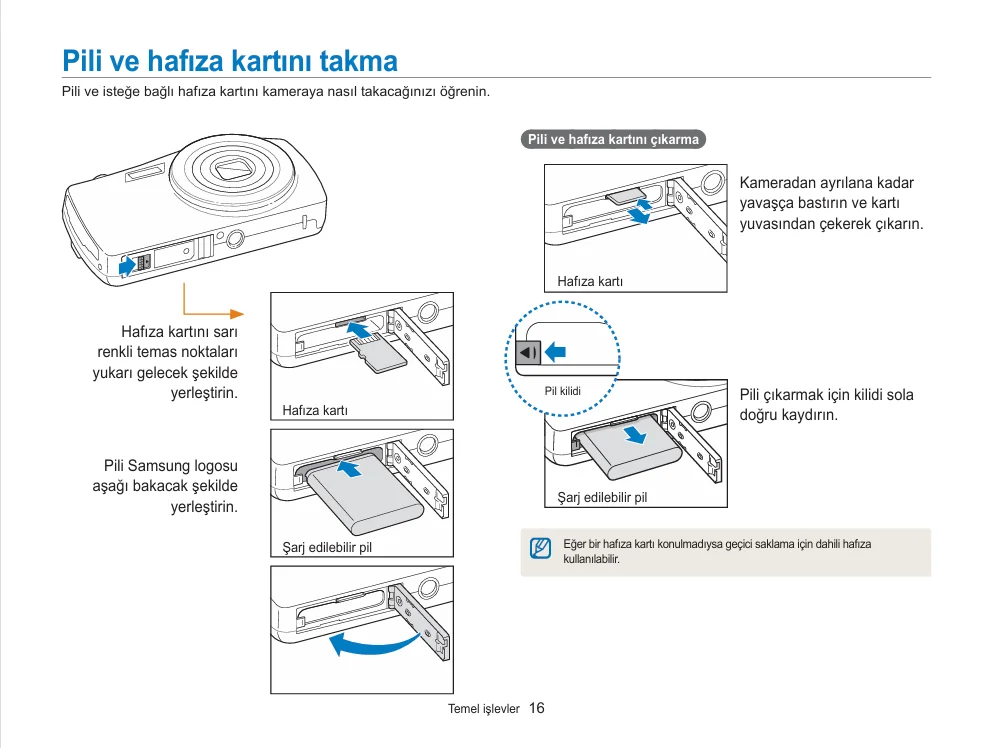 Pili ve hafıza kartını takma

Pili ve isteğe bağlı hafıza kartını kameraya nasıl takacağınızı öğrenin.

Hafıza kartını sarı renkli temas noktaları yukarı gelecek şekilde yerleştirin.

Hafıza kartı

Pili Samsung logosu aşağı bakacak şekilde yerleştirin.

Şarj edilebilir pil

Pili ve hafıza kartını çıkarma

Kameradan ayrılana kadar yavaşça bastırın ve kartı yuvasından çekerek çıkarın.

Hafıza kartı

Pil kilidi

Pili çıkarmak için kilidi sola doğru kaydırın.

Şarj edilebilir pil

Eğer bir hafıza kartı konulmadıysa geçici saklama için dahili hafıza kullanılabilir.

Temel işlevler 16