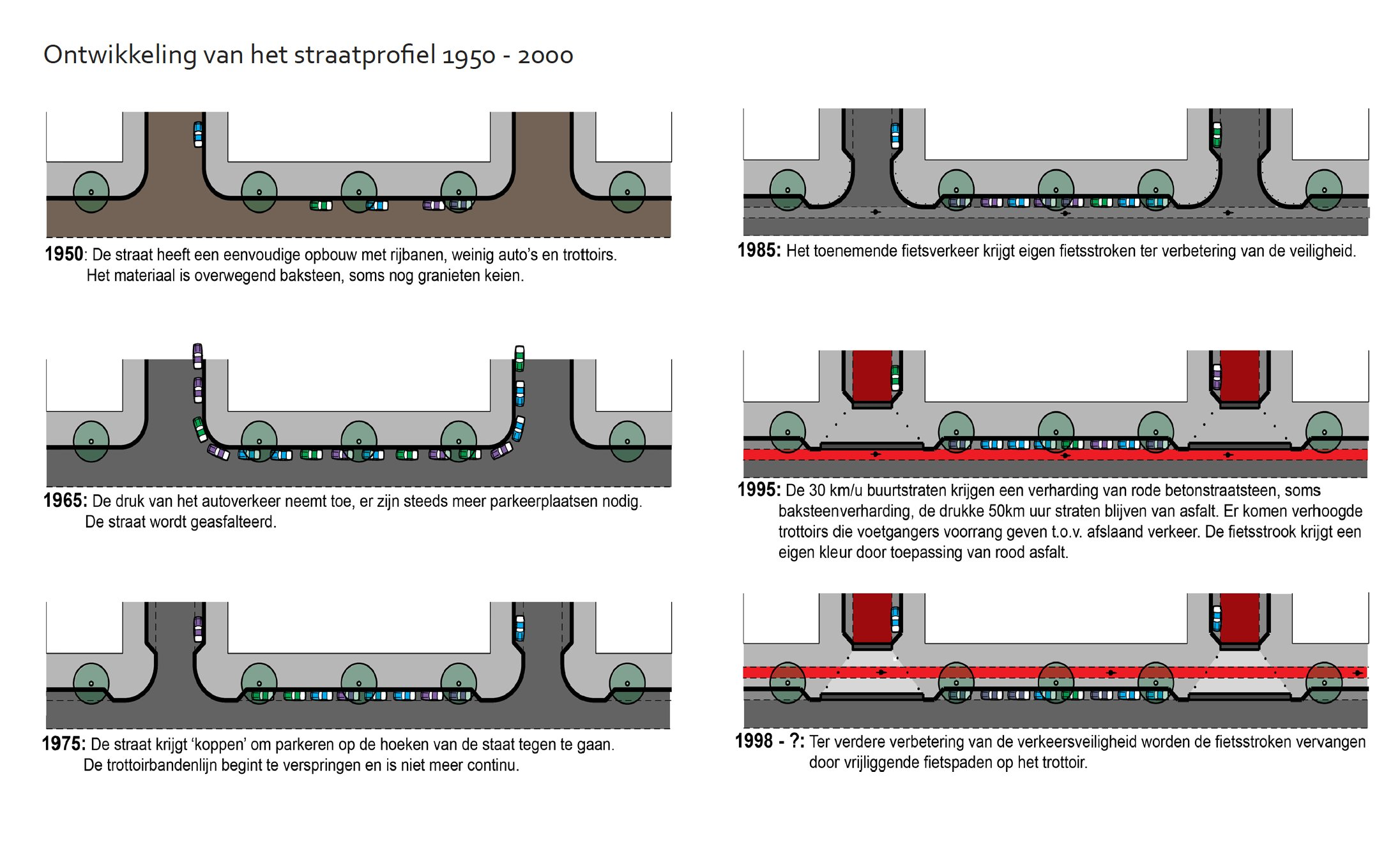 Ontwikkeling van het straatprofiel 1950 - 2000

1950: De straat heeft een eenvoudige opbouw met rijbanen, weinig auto's en trottoirs. Het materiaal is overwegend baksteen, soms nog granieten keien.

1965: De druk van het autoverkeer neemt toe, er zijn steeds meer parkeerplaatsen nodig. De straat wordt geasfalteerd.

1975: De straat krijgt 'koppen' om parkeren op de hoeken van de staat tegen te gaan. De trottoirbandenlijn begint te verspringen en is niet meer continu.

1985: Het toenemende fietsverkeer krijgt eigen fietsstroken ter verbetering van de veiligheid.

1995: De 30 km/u buurtstraten krijgen een verharding van rode betonstraatsteen, soms baksteenverharding, de drukke 50km uur straten blijven van asfalt. Er komen verhoogde trottoirs die voetgangers voorrang geven t.o.v. afslaand verkeer. De fietsstrook krijgt een eigen kleur door toepassing van rood asfalt.

1998 - ?: Ter verdere verbetering van de verkeersveiligheid worden de fietsstroken vervangen door vrijliggende fietspaden op het trottoir.