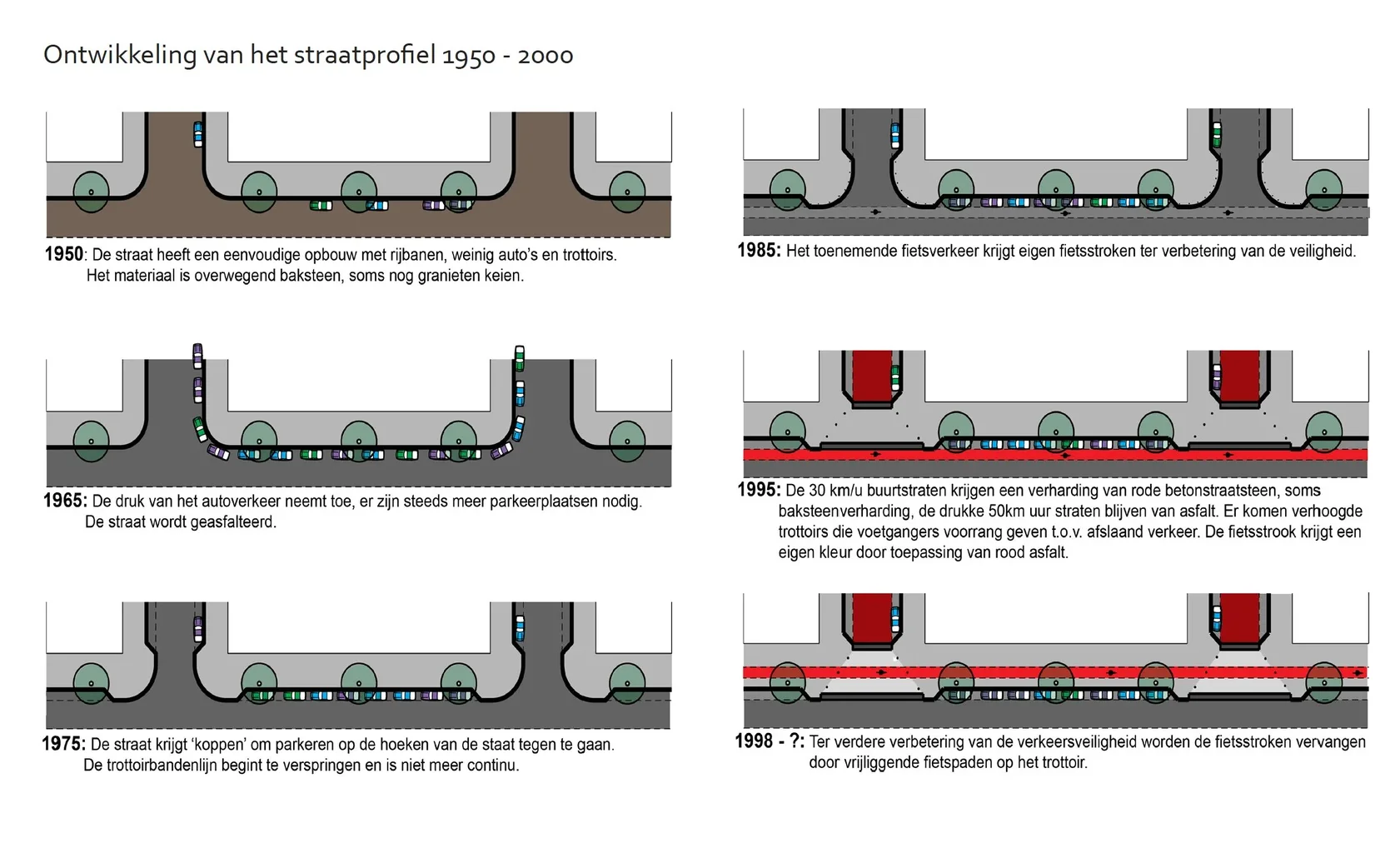 Ontwikkeling van het straatprofiel 1950 - 2000

1950: De straat heeft een eenvoudige opbouw met rijbanen, weinig auto's en trottoirs. Het materiaal is overwegend baksteen, soms nog granieten keien.

1965: De druk van het autoverkeer neemt toe, er zijn steeds meer parkeerplaatsen nodig. De straat wordt geasfalteerd.

1975: De straat krijgt 'koppen' om parkeren op de hoeken van de staat tegen te gaan. De trottoirbandenlijn begint te verspringen en is niet meer continu.

1985: Het toenemende fietsverkeer krijgt eigen fietsstroken ter verbetering van de veiligheid.

1995: De 30 km/u buurtstraten krijgen een verharding van rode betonstraatsteen, soms baksteenverharding, de drukke 50km uur straten blijven van asfalt. Er komen verhoogde trottoirs die voetgangers voorrang geven t.o.v. afslaand verkeer. De fietsstrook krijgt een eigen kleur door toepassing van rood asfalt.

1998 - ?: Ter verdere verbetering van de verkeersveiligheid worden de fietsstroken vervangen door vrijliggende fietspaden op het trottoir.